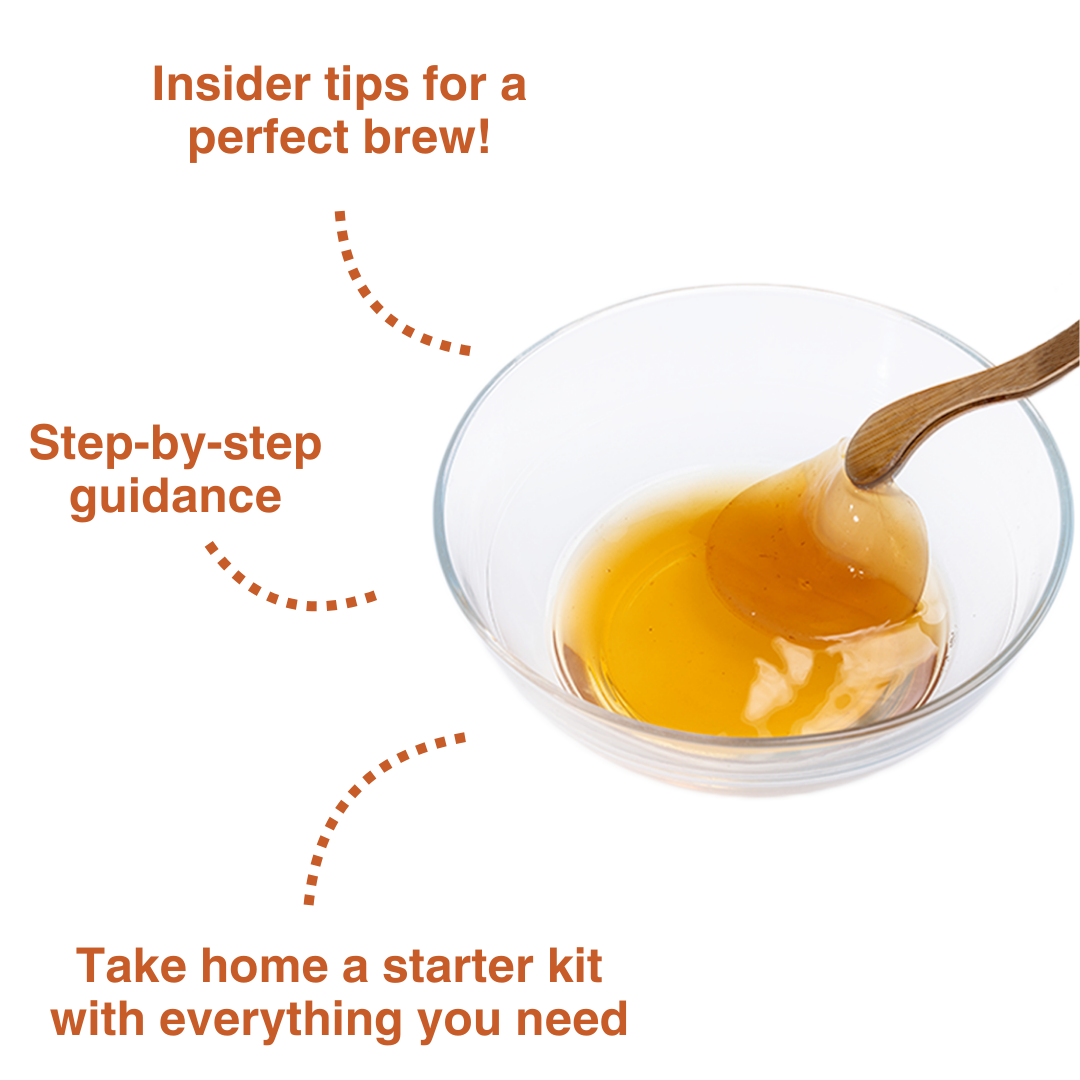 Insider tips for a perfect brew!

Step-by-step guidance

Take home a starter kit with everything you need